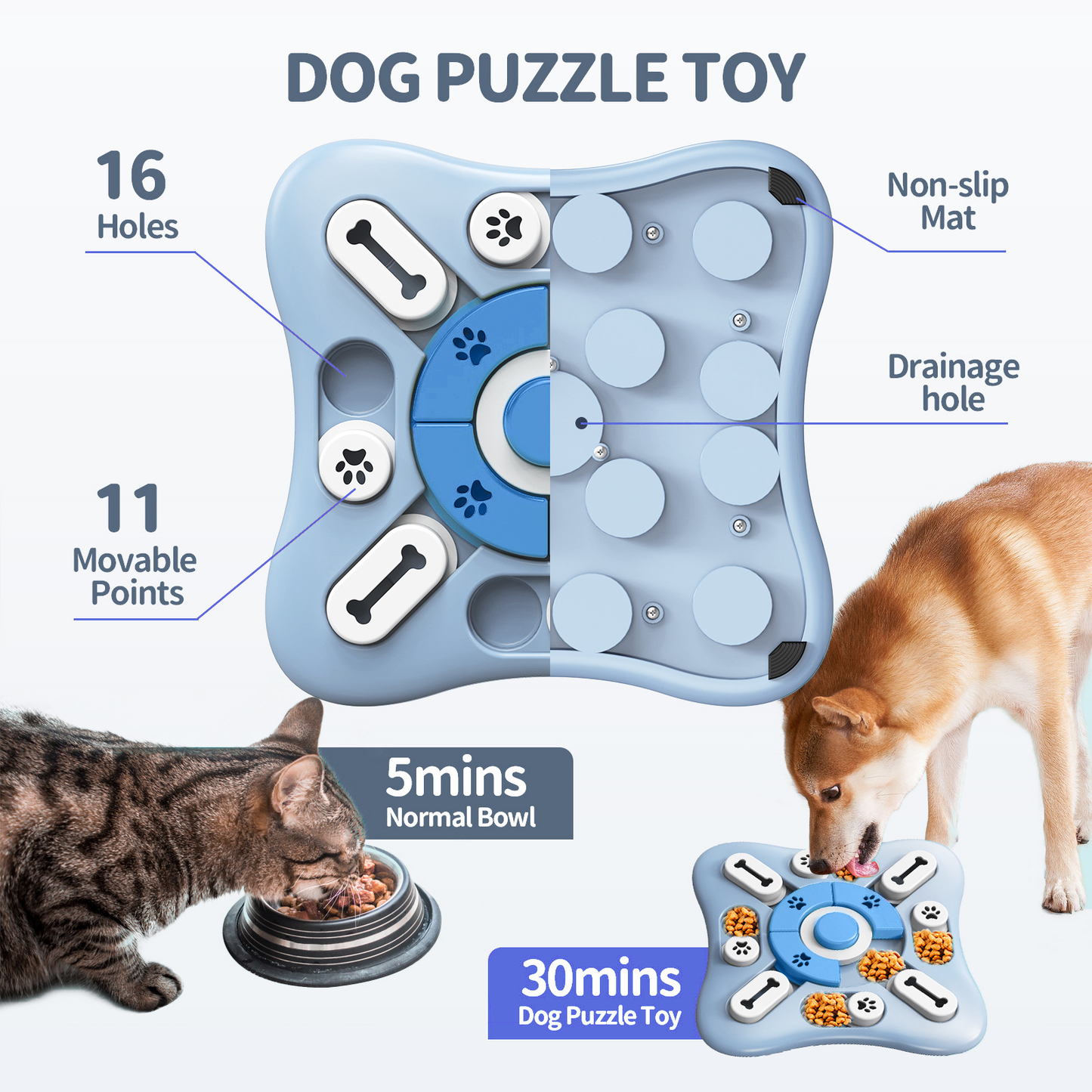 DOG PUZZLE TOY

16
Holes

11
Movable
Points

Non-slip
Mat

Drainage
hole

5mins
Normal Bowl

30mins
Dog Puzzle Toy